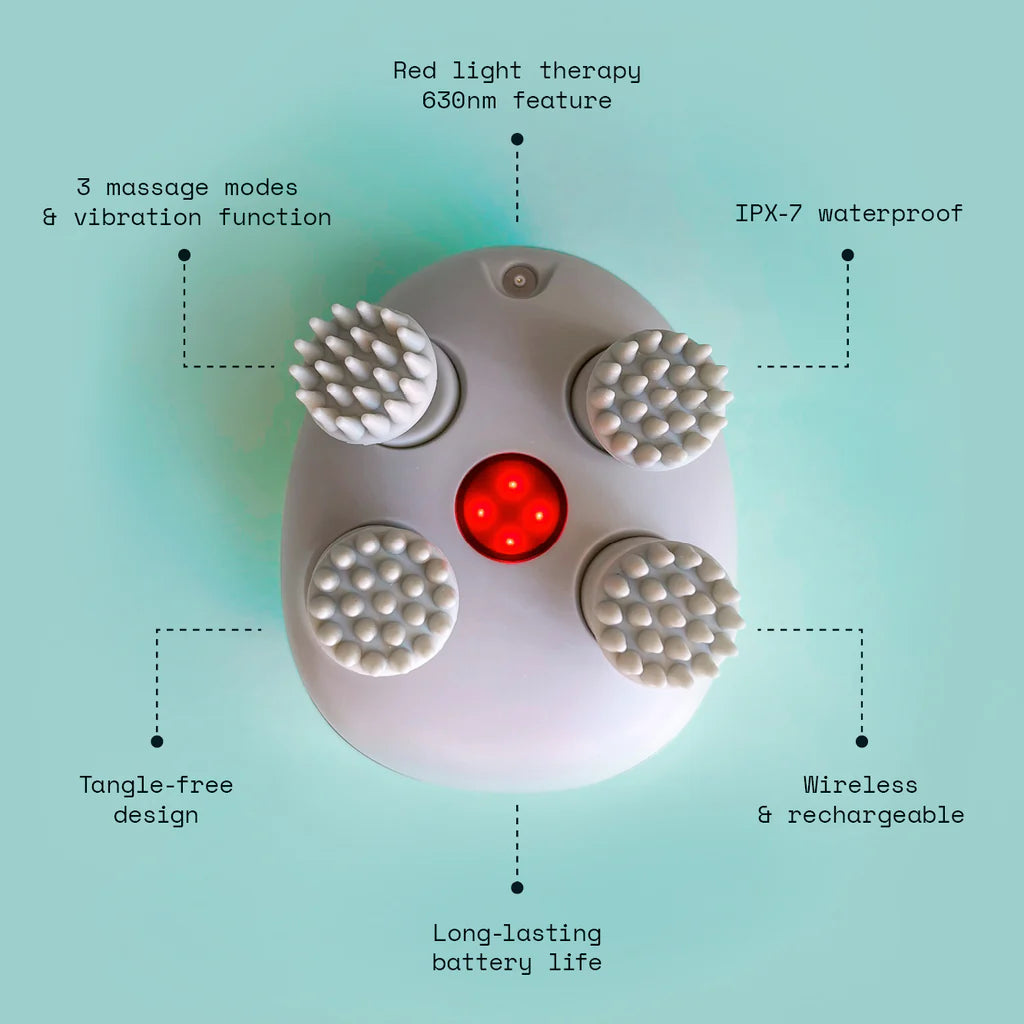 Red light therapy
630nm feature

3 massage modes
& vibration function

IPX-7 waterproof

Tangle-free
design

Wireless
& rechargeable

Long-lasting
battery life