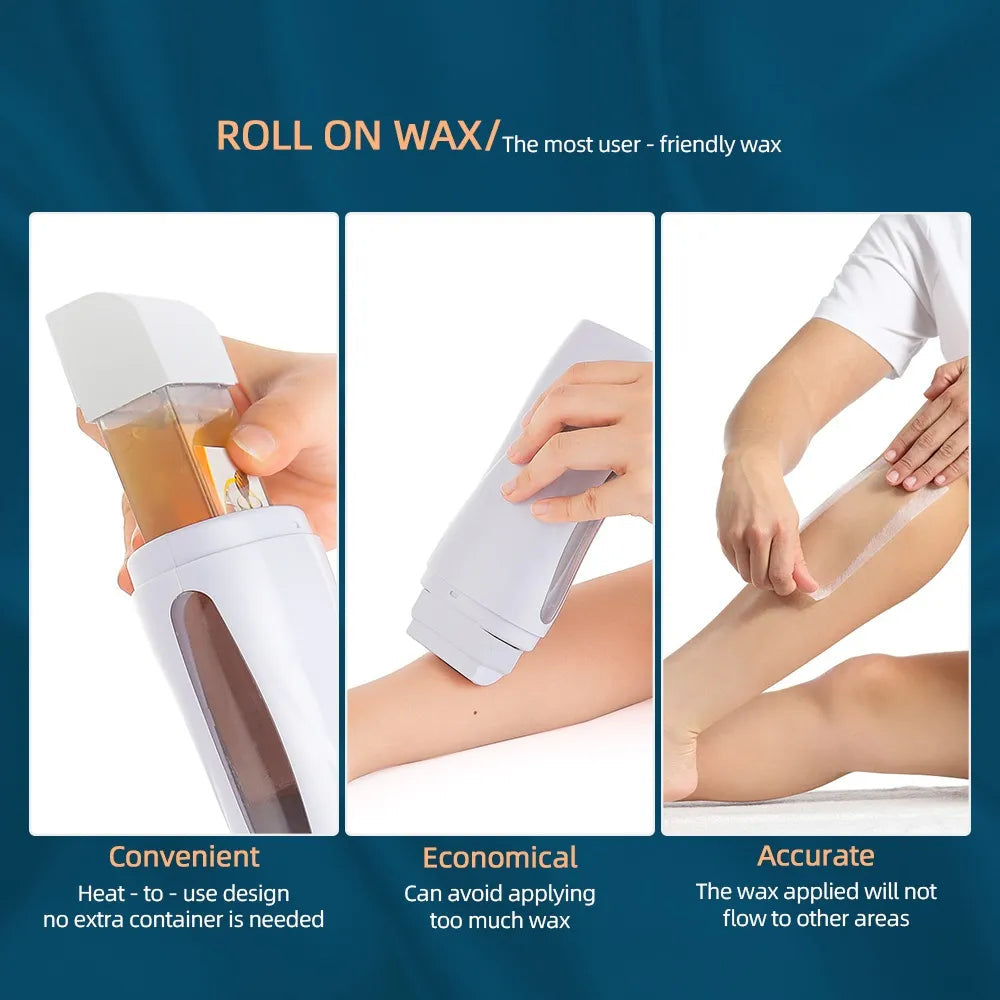 ROLL ON WAX/ The most user - friendly wax

Convenient
Heat - to - use design
no extra container is needed

Economical
Can avoid applying
too much wax

Accurate
The wax applied will not
flow to other areas